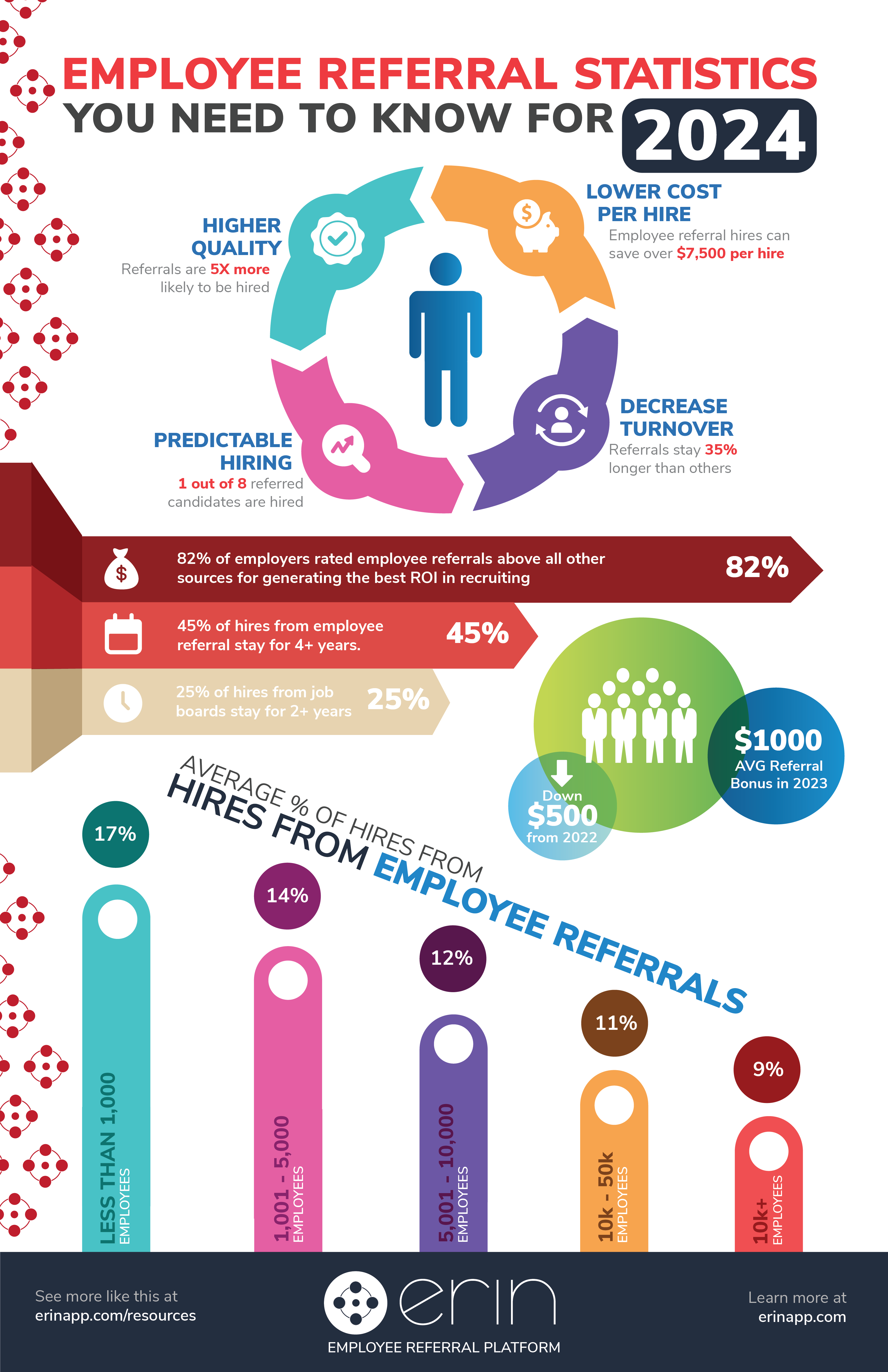 EMPLOYEE REFERRAL STATISTICS
YOU NEED TO KNOW FOR 2024

HIGHER QUALITY
Referrals are 5X more likely to be hired

LOWER COST PER HIRE
Employee referral hires can save over $7,500 per hire

PREDICTABLE HIRING
1 out of 8 referred candidates are hired

DECREASE TURNOVER
Referrals stay 35% longer than others

82% of employers rated employee referrals above all other sources for generating the best ROI in recruiting 82%

45% of hires from employee referral stay for 4+ years. 45%

25% of hires from job boards stay for 2+ years 25%

$1000 AVG Referral Bonus in 2023

Down $500 from 2022

AVERAGE % OF HIRES FROM
HIRES FROM EMPLOYEE REFERRALS

17%
LESS THAN 1,000 EMPLOYEES

14%
1,001 - 5,000 EMPLOYEES

12%
5,001 - 10,000 EMPLOYEES

11%
10k - 50k EMPLOYEES

9%
10k+ EMPLOYEES

See more like this at erinapp.com/resources

erin
EMPLOYEE REFERRAL PLATFORM

Learn more at erinapp.com